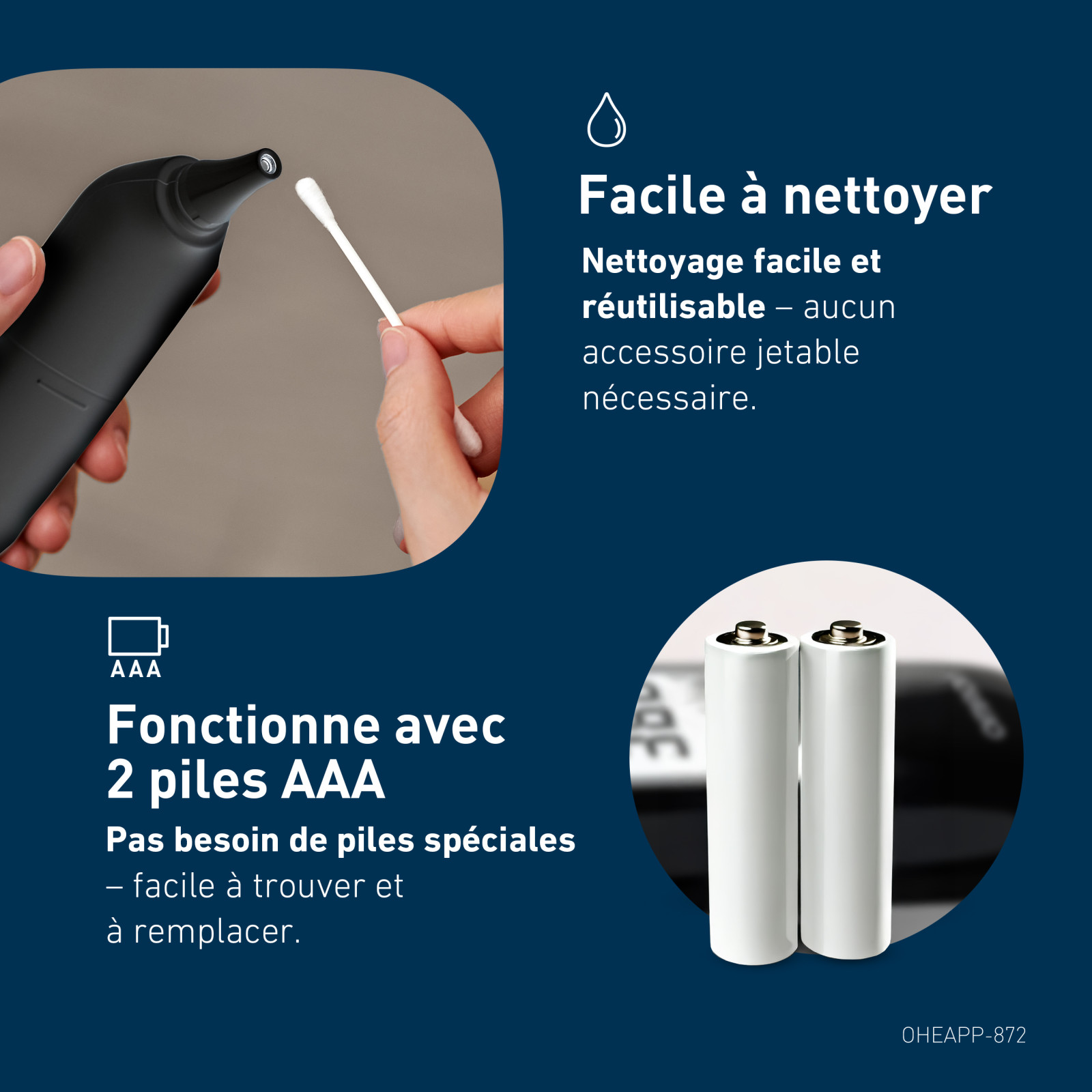 Facile à nettoyer

Nettoyage facile et réutilisable – aucun accessoire jetable nécessaire.

AAA

Fonctionne avec 2 piles AAA

Pas besoin de piles spéciales – facile à trouver et à remplacer.

OHEAPP-872