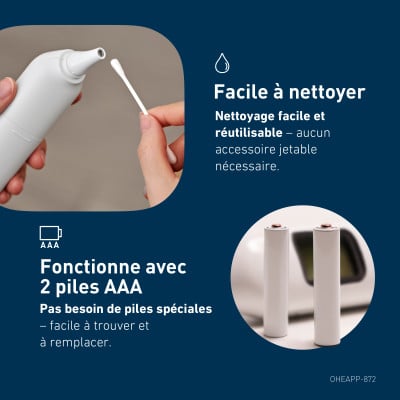 Facile à nettoyer

Nettoyage facile et réutilisable – aucun accessoire jetable nécessaire.

AAA

Fonctionne avec 2 piles AAA

Pas besoin de piles spéciales – facile à trouver et à remplacer.

OHEAPP-872